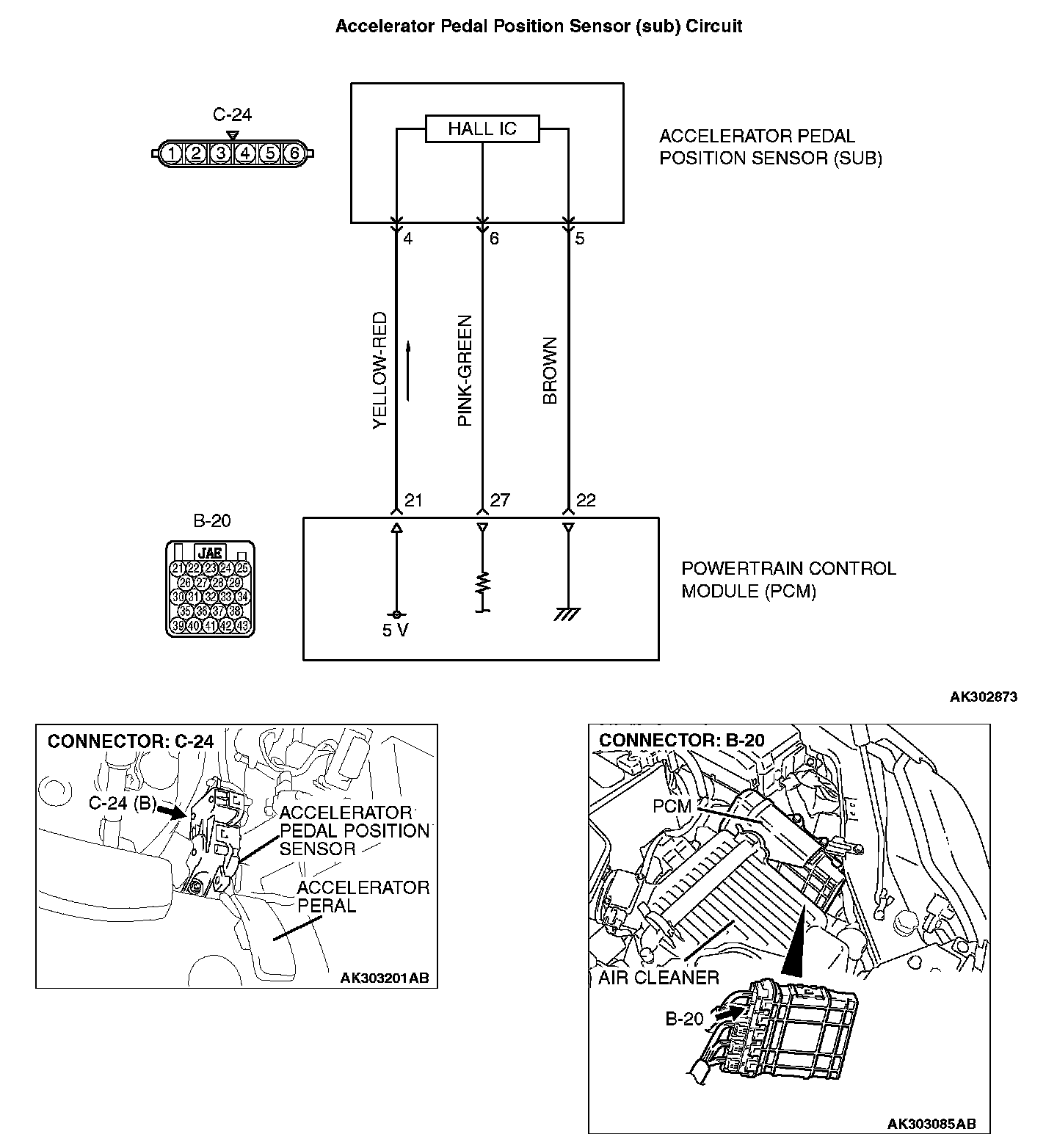 Accelerator Pedal Position Sensor (sub) Circuit

C-24

1 2 3 4 5 6

HALL IC

ACCELERATOR PEDAL POSITION SENSOR (SUB)

4 6 5

YELLOW-RED

PINK-GREEN

BROWN

21 27 22

B-20

JAE

21 22 23 24 25
26 27 28 29
30 31 32 33 34
35 36 37 38
39 40 41 42 43

5 V

POWERTRAIN CONTROL MODULE (PCM)

AK302873

CONNECTOR: C-24

C-24 (B)

ACCELERATOR PEDAL POSITION SENSOR

ACCELERATOR PERAL

AK303201AB

CONNECTOR: B-20

PCM

AIR CLEANER

B-20

AK303085AB