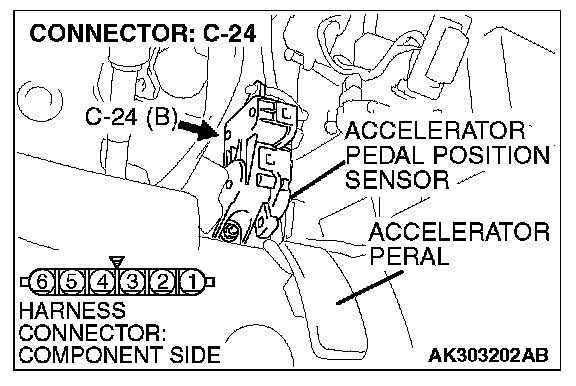 CONNECTOR: C-24

C-24 (B)

ACCELERATOR PEDAL POSITION SENSOR

ACCELERATOR PERAL

6 5 4 3 2 1

HARNESS CONNECTOR: COMPONENT SIDE

AK303202AB