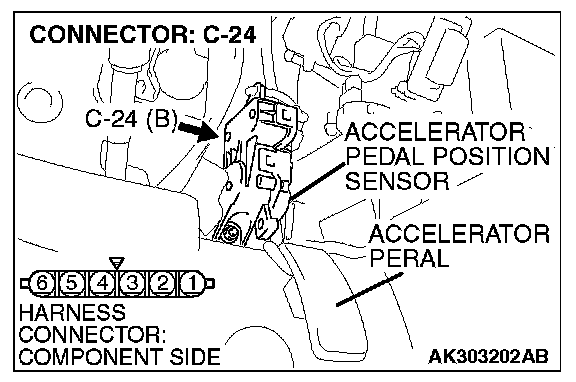 CONNECTOR: C-24

C-24 (B)

ACCELERATOR PEDAL POSITION SENSOR

ACCELERATOR PERAL

6 5 4 3 2 1

HARNESS CONNECTOR: COMPONENT SIDE

AK303202AB