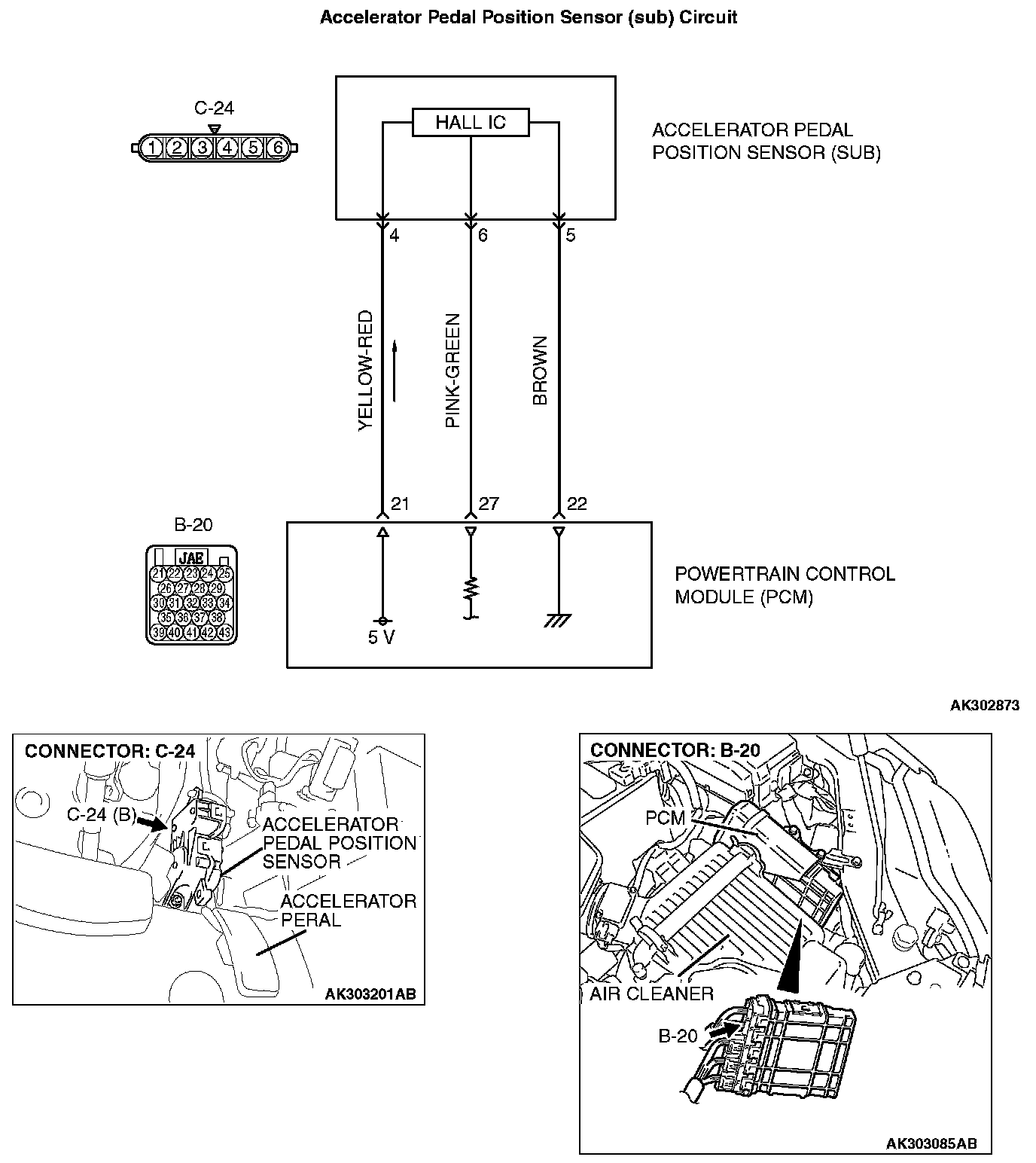 Accelerator Pedal Position Sensor (sub) Circuit

C-24

1 2 3 4 5 6

HALL IC

ACCELERATOR PEDAL POSITION SENSOR (SUB)

4 6 5

YELLOW-RED

PINK-GREEN

BROWN

21 27 22

B-20

JAE

21 22 23 24 25
26 27 28 29
30 31 32 33 34
35 36 37 38
39 40 41 42 43

5 V

POWERTRAIN CONTROL MODULE (PCM)

AK302873

CONNECTOR: C-24

C-24 (B)

ACCELERATOR PEDAL POSITION SENSOR

ACCELERATOR PERAL

AK303201AB

CONNECTOR: B-20

PCM

AIR CLEANER

B-20

AK303085AB