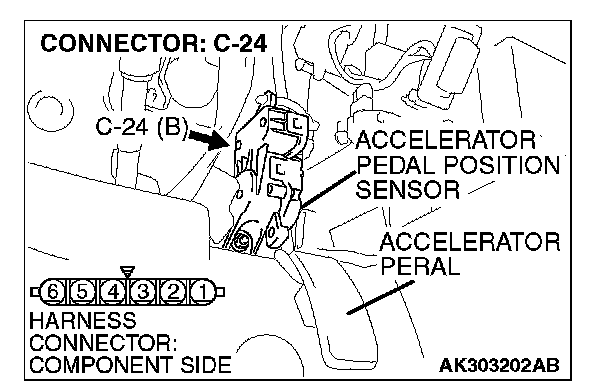 CONNECTOR: C-24

C-24 (B)

ACCELERATOR PEDAL POSITION SENSOR

ACCELERATOR PERAL

6 5 4 3 2 1

HARNESS CONNECTOR: COMPONENT SIDE

AK303202AB