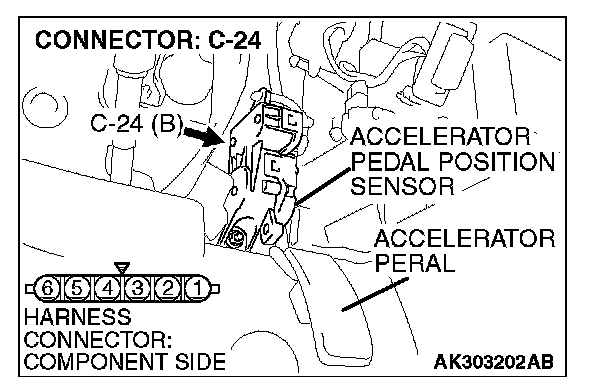 CONNECTOR: C-24

C-24 (B)

ACCELERATOR PEDAL POSITION SENSOR

ACCELERATOR PERAL

6 5 4 3 2 1

HARNESS CONNECTOR: COMPONENT SIDE

AK303202AB