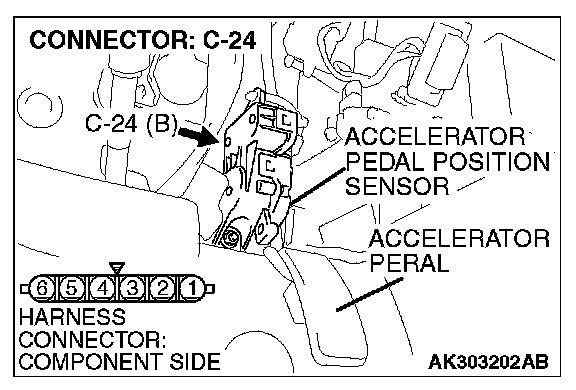 CONNECTOR: C-24

C-24 (B)

ACCELERATOR PEDAL POSITION SENSOR

ACCELERATOR PERAL

6 5 4 3 2 1

HARNESS CONNECTOR: COMPONENT SIDE

AK303202AB