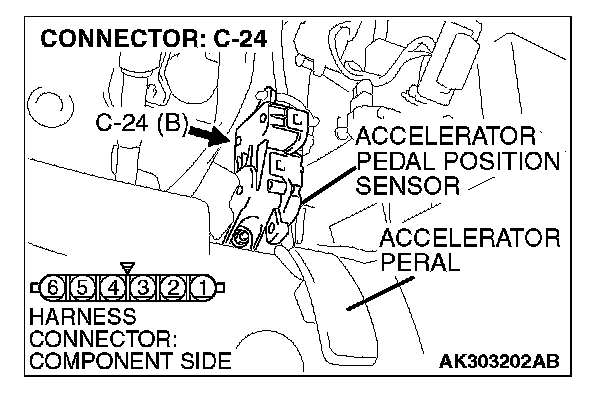 CONNECTOR: C-24

C-24 (B)

ACCELERATOR PEDAL POSITION SENSOR

ACCELERATOR PERAL

6 5 4 3 2 1

HARNESS CONNECTOR: COMPONENT SIDE

AK303202AB