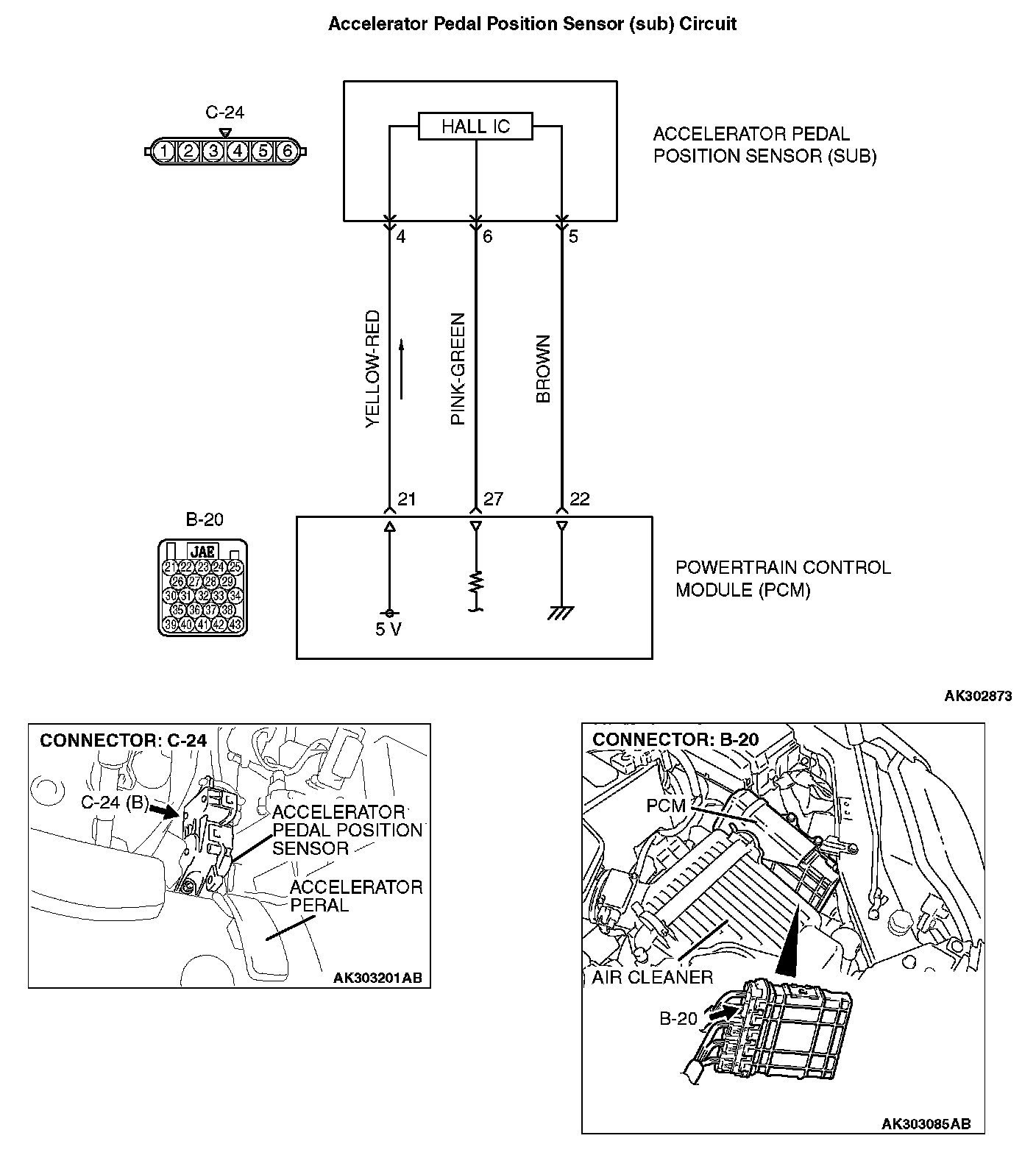 Accelerator Pedal Position Sensor (sub) Circuit

C-24

1 2 3 4 5 6

HALL IC

ACCELERATOR PEDAL POSITION SENSOR (SUB)

4 6 5

YELLOW-RED

PINK-GREEN

BROWN

21 27 22

B-20

JAE

21 22 23 24 25
26 27 28 29
30 31 32 33 34
35 36 37 38
39 40 41 42 43

5 V

POWERTRAIN CONTROL MODULE (PCM)

AK302873

CONNECTOR: C-24

C-24 (B)

ACCELERATOR PEDAL POSITION SENSOR

ACCELERATOR PERAL

AK303201AB

CONNECTOR: B-20

PCM

AIR CLEANER

B-20

AK303085AB