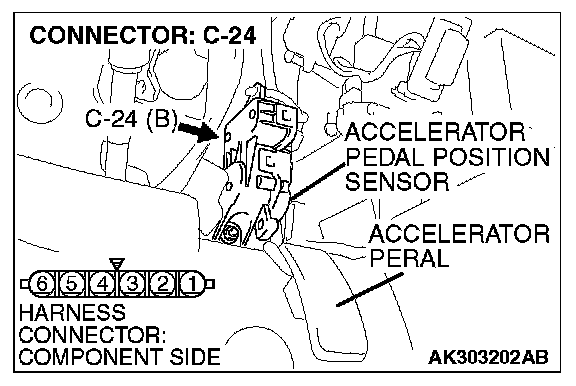 CONNECTOR: C-24

C-24 (B)

ACCELERATOR PEDAL POSITION SENSOR

ACCELERATOR PERAL

6 5 4 3 2 1

HARNESS CONNECTOR: COMPONENT SIDE

AK303202AB