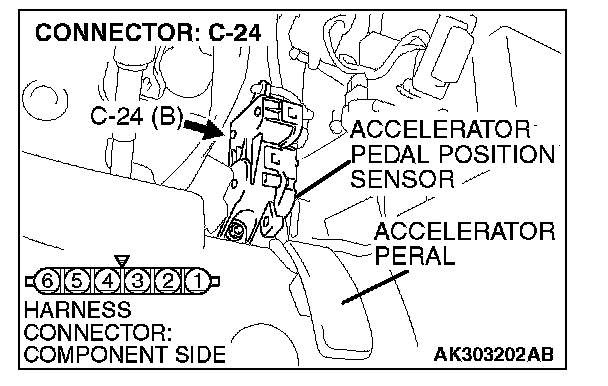 CONNECTOR: C-24

C-24 (B)

ACCELERATOR PEDAL POSITION SENSOR

ACCELERATOR PERAL

6 5 4 3 2 1

HARNESS CONNECTOR: COMPONENT SIDE

AK303202AB