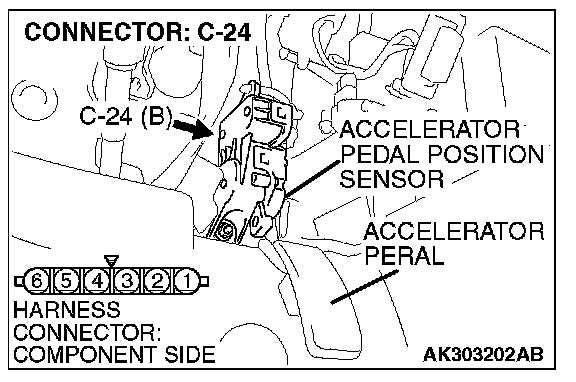 CONNECTOR: C-24

C-24 (B)

ACCELERATOR PEDAL POSITION SENSOR

ACCELERATOR PERAL

6 5 4 3 2 1

HARNESS CONNECTOR: COMPONENT SIDE

AK303202AB