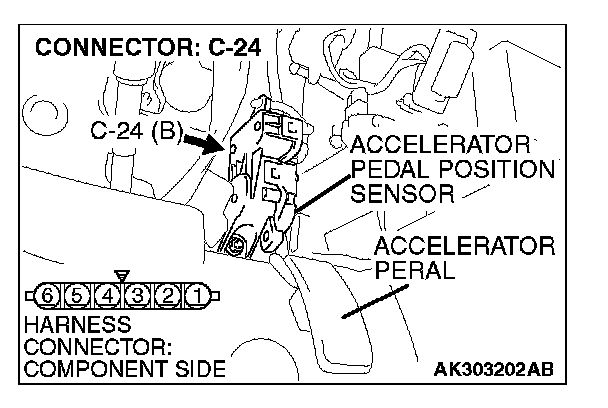 CONNECTOR: C-24

C-24 (B)

ACCELERATOR PEDAL POSITION SENSOR

ACCELERATOR PERAL

6 5 4 3 2 1

HARNESS CONNECTOR: COMPONENT SIDE

AK303202AB