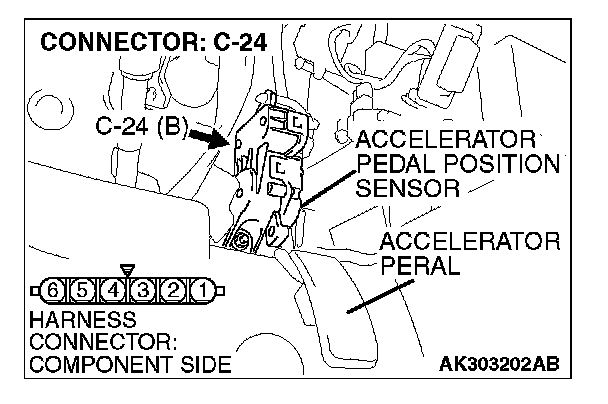 CONNECTOR: C-24

C-24 (B)

ACCELERATOR PEDAL POSITION SENSOR

ACCELERATOR PERAL

6 5 4 3 2 1

HARNESS CONNECTOR: COMPONENT SIDE

AK303202AB