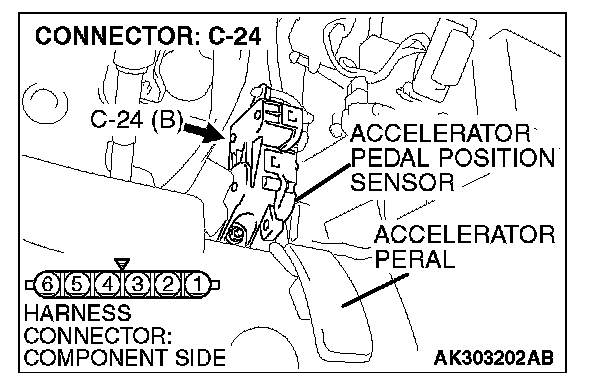 CONNECTOR: C-24

C-24 (B)

ACCELERATOR PEDAL POSITION SENSOR

ACCELERATOR PERAL

6 5 4 3 2 1

HARNESS CONNECTOR: COMPONENT SIDE

AK303202AB