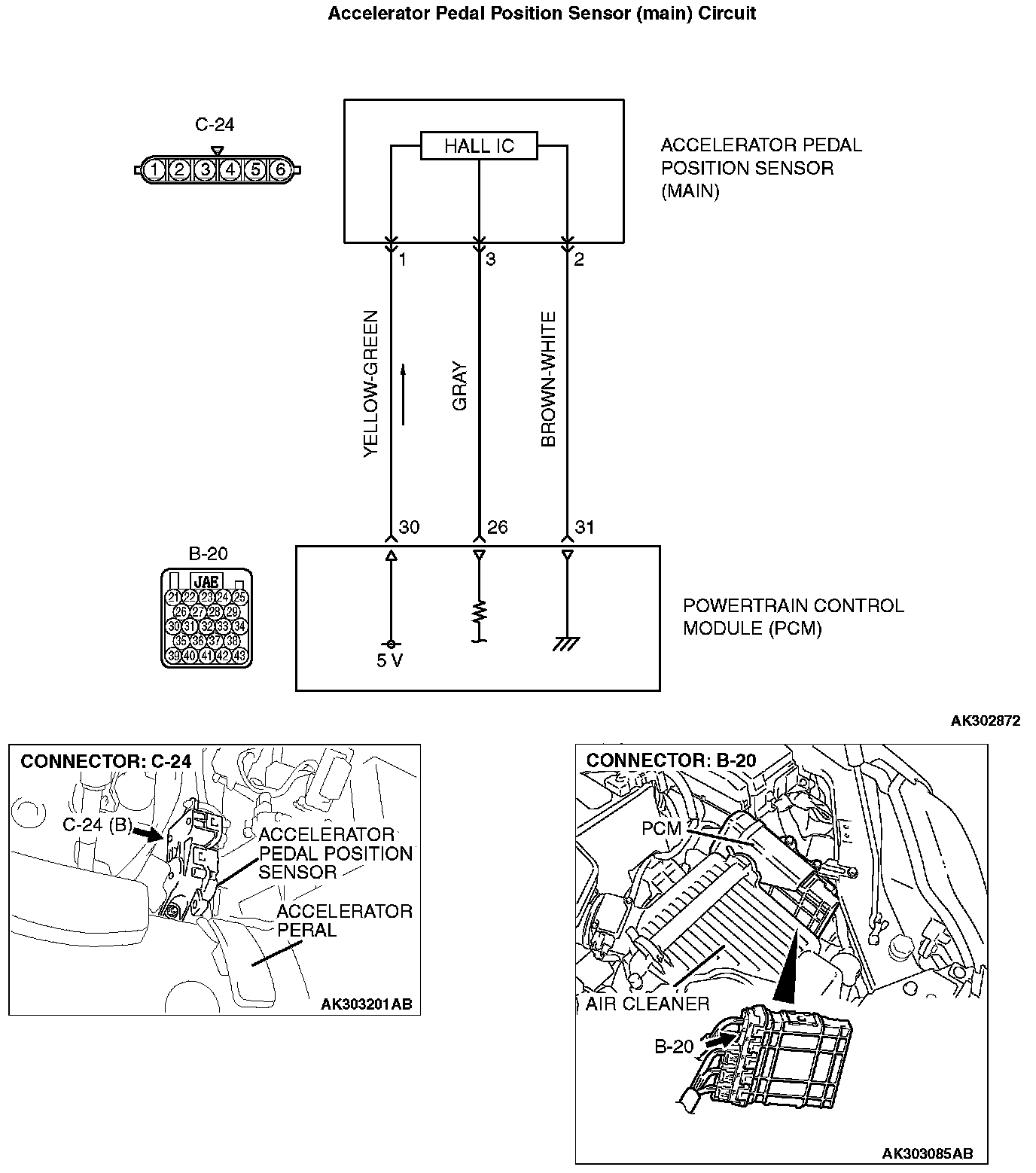 Accelerator Pedal Position Sensor (main) Circuit

C-24

1 2 3 4 5 6

HALL IC

ACCELERATOR PEDAL POSITION SENSOR (MAIN)

1 3 2

YELLOW-GREEN

GRAY

BROWN-WHITE

30 26 31

B-20

JAE

21 22 23 24 25
26 27 28 29
30 31 32 33 34
35 36 37 38
39 40 41 42 43

5 V

POWERTRAIN CONTROL MODULE (PCM)

AK302872

CONNECTOR: C-24

C-24 (B)

ACCELERATOR PEDAL POSITION SENSOR

ACCELERATOR PERAL

AK303201AB

CONNECTOR: B-20

PCM

AIR CLEANER

B-20

AK303085AB