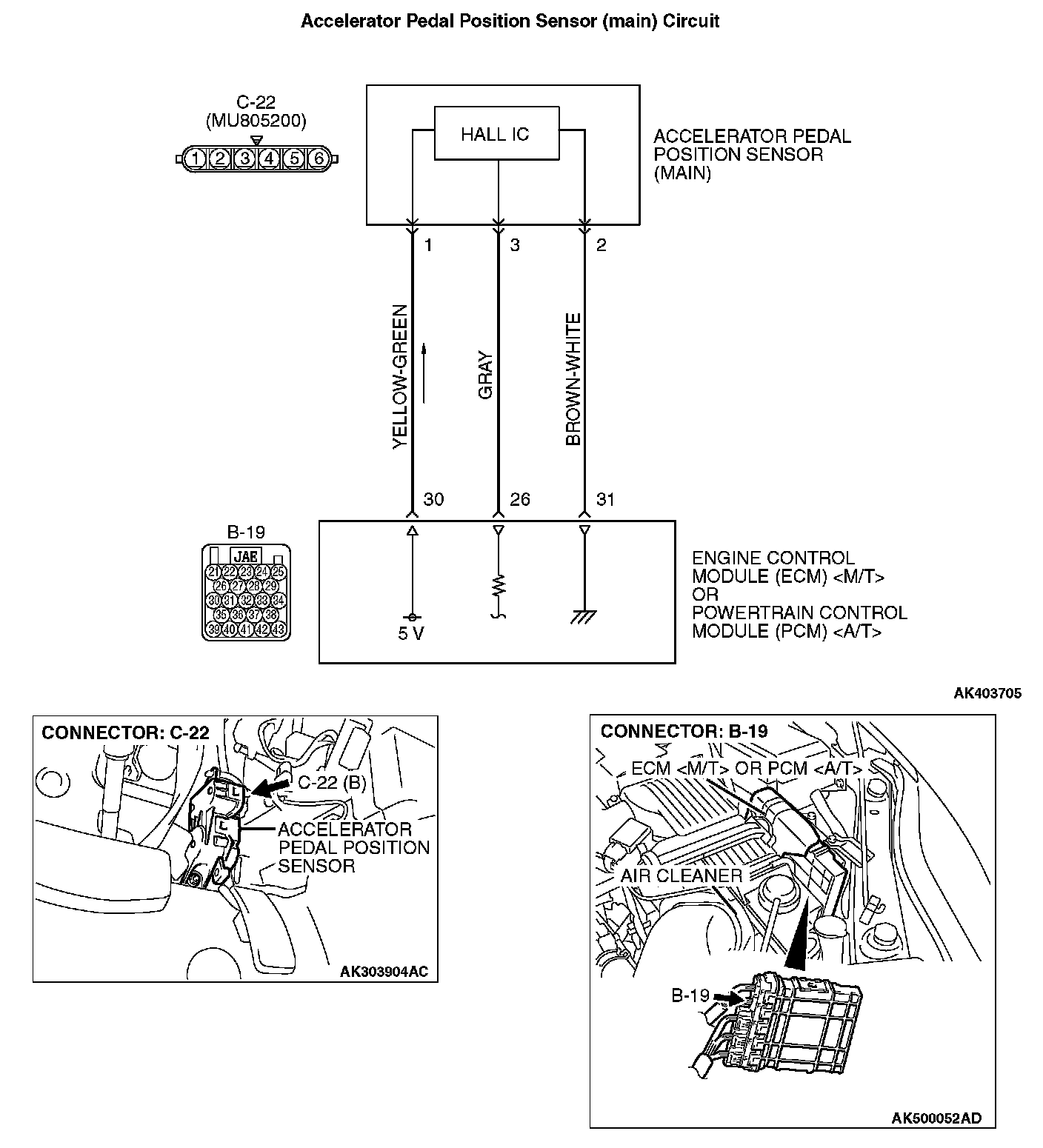 Accelerator Pedal Position Sensor (main) Circuit

C-22
(MU805200)

1 2 3 4 5 6

HALL IC

ACCELERATOR PEDAL POSITION SENSOR (MAIN)

1 3 2

YELLOW-GREEN

GRAY

BROWN-WHITE

30 26 31

B-19

JAE

21 22 23 24 25
26 27 28 29
30 31 32 33 34
35 36 37 38
39 40 41 42 43

5 V

ENGINE CONTROL MODULE (ECM) <M/T> OR POWERTRAIN CONTROL MODULE (PCM) <A/T>

AK403705

CONNECTOR: C-22

C-22 (B)

ACCELERATOR PEDAL POSITION SENSOR

AK303904AC

CONNECTOR: B-19

ECM <M/T> OR PCM <A/T>

AIR CLEANER

B-19

AK500052AD