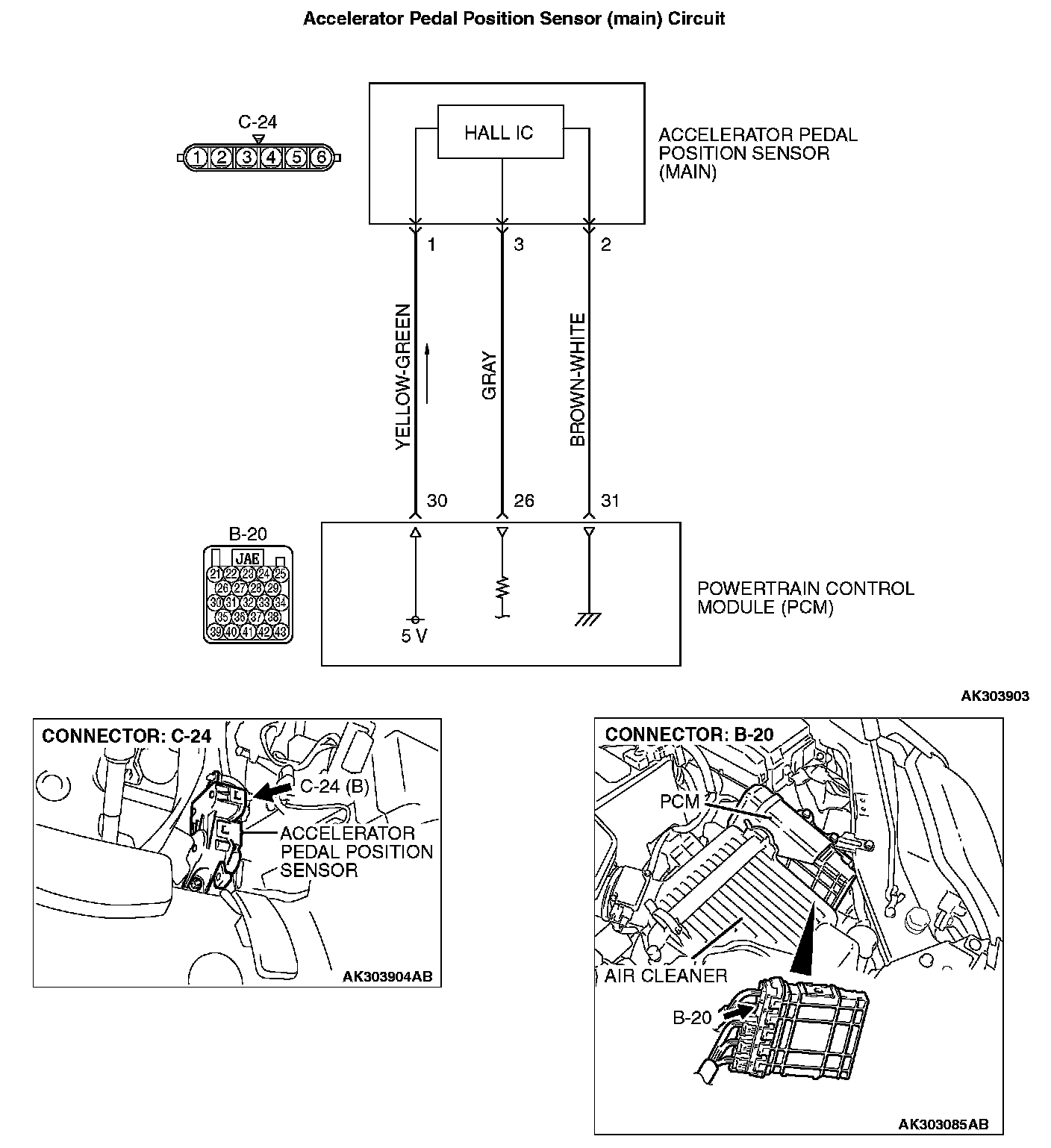 Accelerator Pedal Position Sensor (main) Circuit

C-24

1 2 3 4 5 6

HALL IC

ACCELERATOR PEDAL POSITION SENSOR (MAIN)

1 3 2

YELLOW-GREEN

GRAY

BROWN-WHITE

30 26 31

B-20

JAE

21 22 23 24 25
26 27 28 29
30 31 32 33 34
35 36 37 38
39 40 41 42 43

5 V

POWERTRAIN CONTROL MODULE (PCM)

AK303903

CONNECTOR: C-24

C-24 (B)

ACCELERATOR PEDAL POSITION SENSOR

AK303904AB

CONNECTOR: B-20

PCM

AIR CLEANER

B-20

AK303085AB