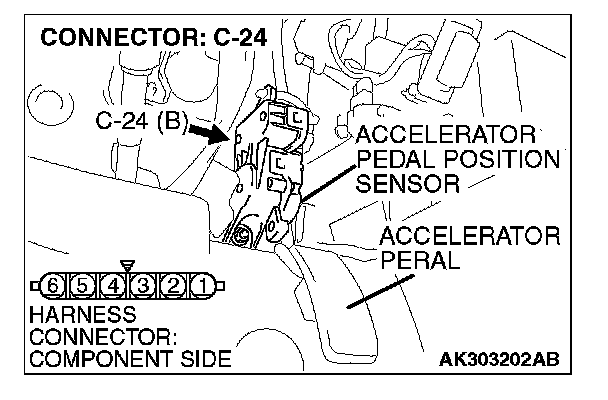 CONNECTOR: C-24

C-24 (B)

ACCELERATOR PEDAL POSITION SENSOR

ACCELERATOR PERAL

6 5 4 3 2 1

HARNESS CONNECTOR: COMPONENT SIDE

AK303202AB