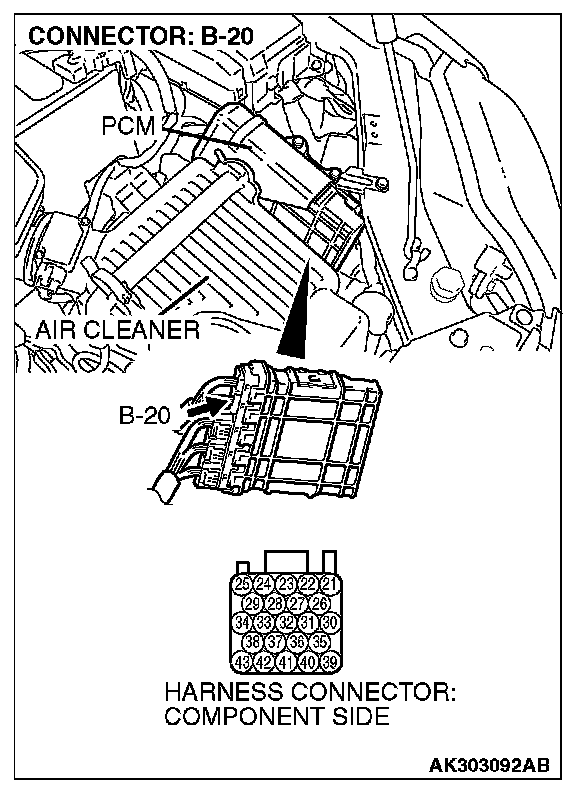 CONNECTOR: B-20

PCM

AIR CLEANER

B-20

25 24 23 22 21
29 28 27 26
34 33 32 31 30
38 37 36 35
43 42 41 40 39

HARNESS CONNECTOR: COMPONENT SIDE

AK303092AB