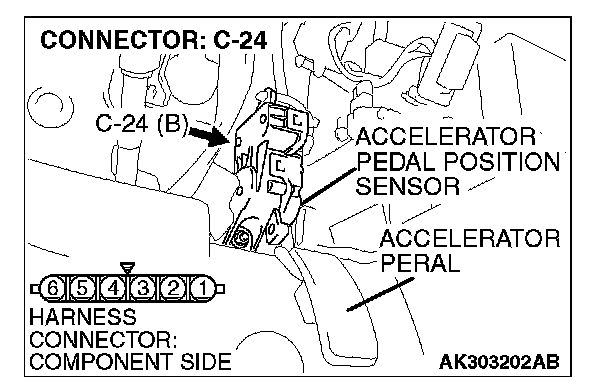 CONNECTOR: C-24

C-24 (B)

ACCELERATOR PEDAL POSITION SENSOR

ACCELERATOR PERAL

6 5 4 3 2 1

HARNESS CONNECTOR: COMPONENT SIDE

AK303202AB