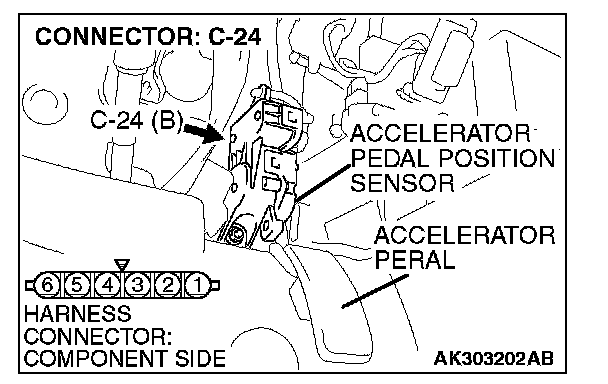 CONNECTOR: C-24

C-24 (B)

ACCELERATOR PEDAL POSITION SENSOR

ACCELERATOR PERAL

6 5 4 3 2 1

HARNESS CONNECTOR: COMPONENT SIDE

AK303202AB