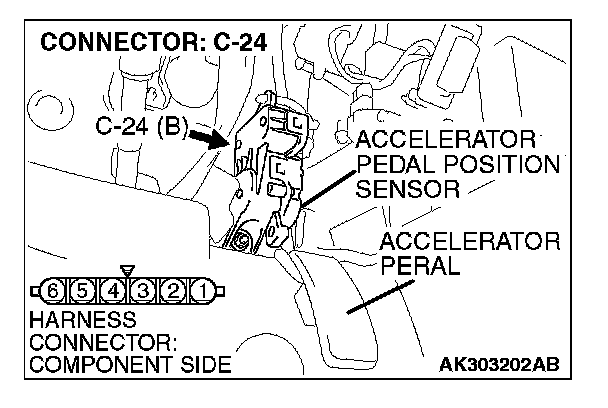 CONNECTOR: C-24

C-24 (B)

ACCELERATOR PEDAL POSITION SENSOR

ACCELERATOR PERAL

6 5 4 3 2 1

HARNESS CONNECTOR: COMPONENT SIDE

AK303202AB