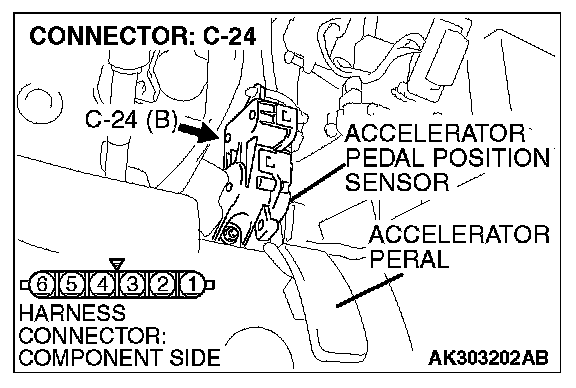 CONNECTOR: C-24

C-24 (B)

ACCELERATOR PEDAL POSITION SENSOR

ACCELERATOR PERAL

6 5 4 3 2 1

HARNESS CONNECTOR: COMPONENT SIDE

AK303202AB