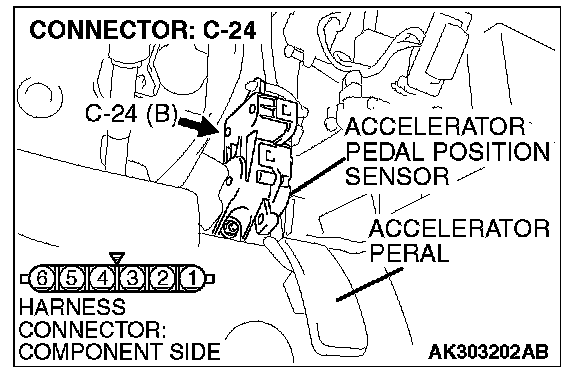 CONNECTOR: C-24

C-24 (B)

ACCELERATOR PEDAL POSITION SENSOR

ACCELERATOR PERAL

6 5 4 3 2 1

HARNESS CONNECTOR: COMPONENT SIDE

AK303202AB