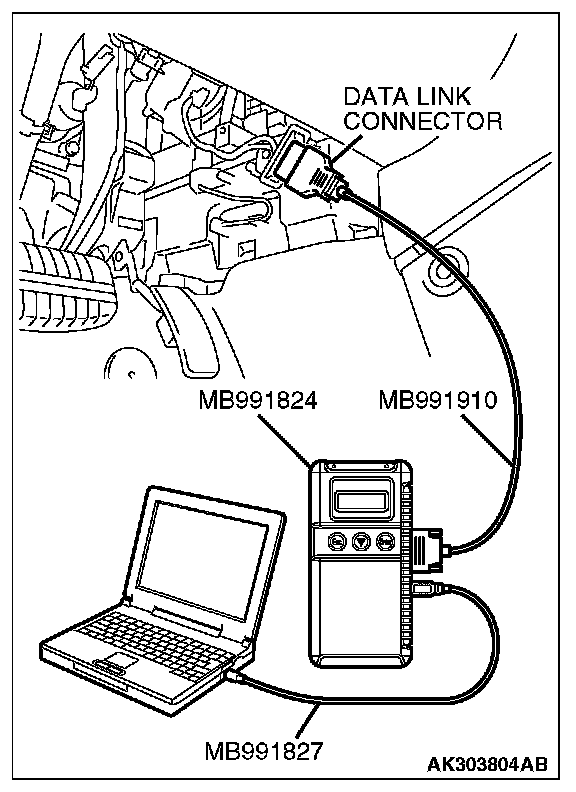 DATA LINK CONNECTOR

MB991824

MB991910

MB991827

AK303804AB