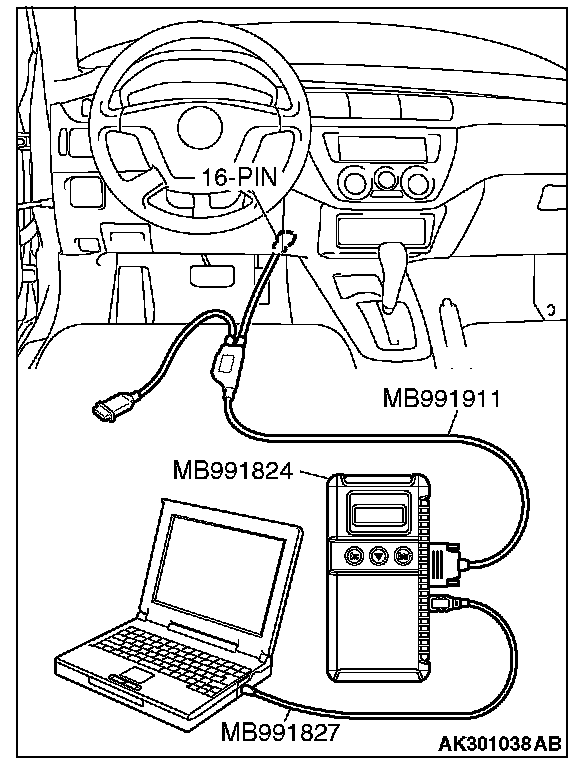 16-PIN

MB991911

MB991824

MB991827

AK301038AB