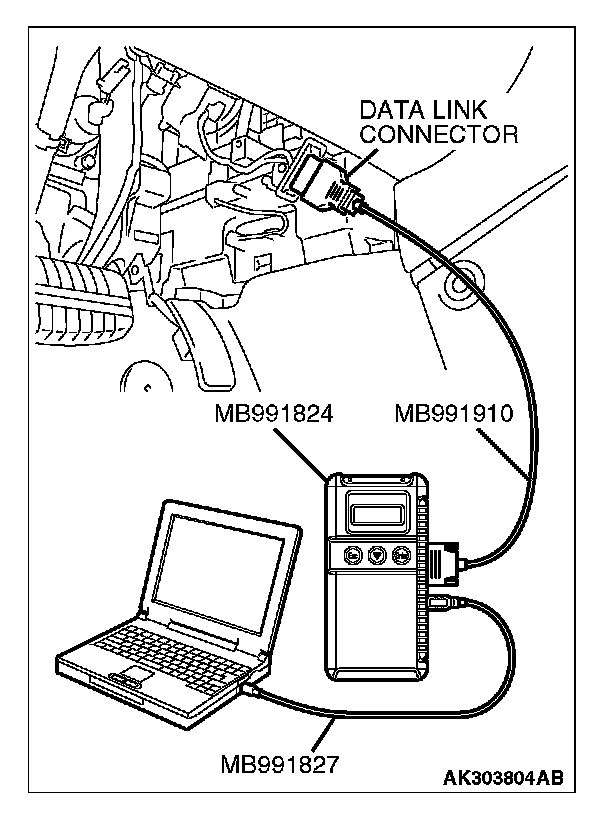 DATA LINK CONNECTOR

MB991824

MB991910

MB991827

AK303804AB