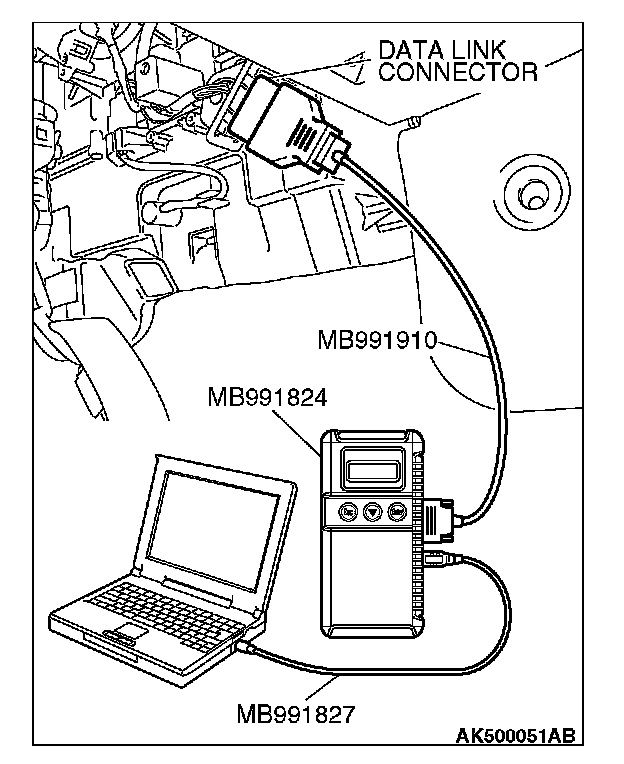 DATA LINK CONNECTOR

MB991910

MB991824

MB991827

AK500051AB