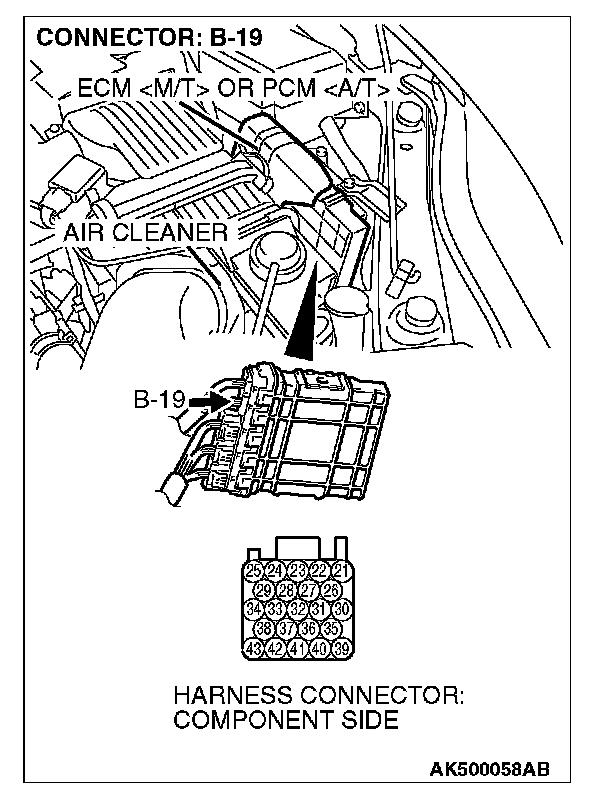 CONNECTOR: B-19

ECM <M/T> OR PCM <A/T>

AIR CLEANER

B-19

25 24 23 22 21
29 28 27 26
34 33 32 31 30
38 37 36 35
43 42 41 40 39

HARNESS CONNECTOR: COMPONENT SIDE

AK500058AB