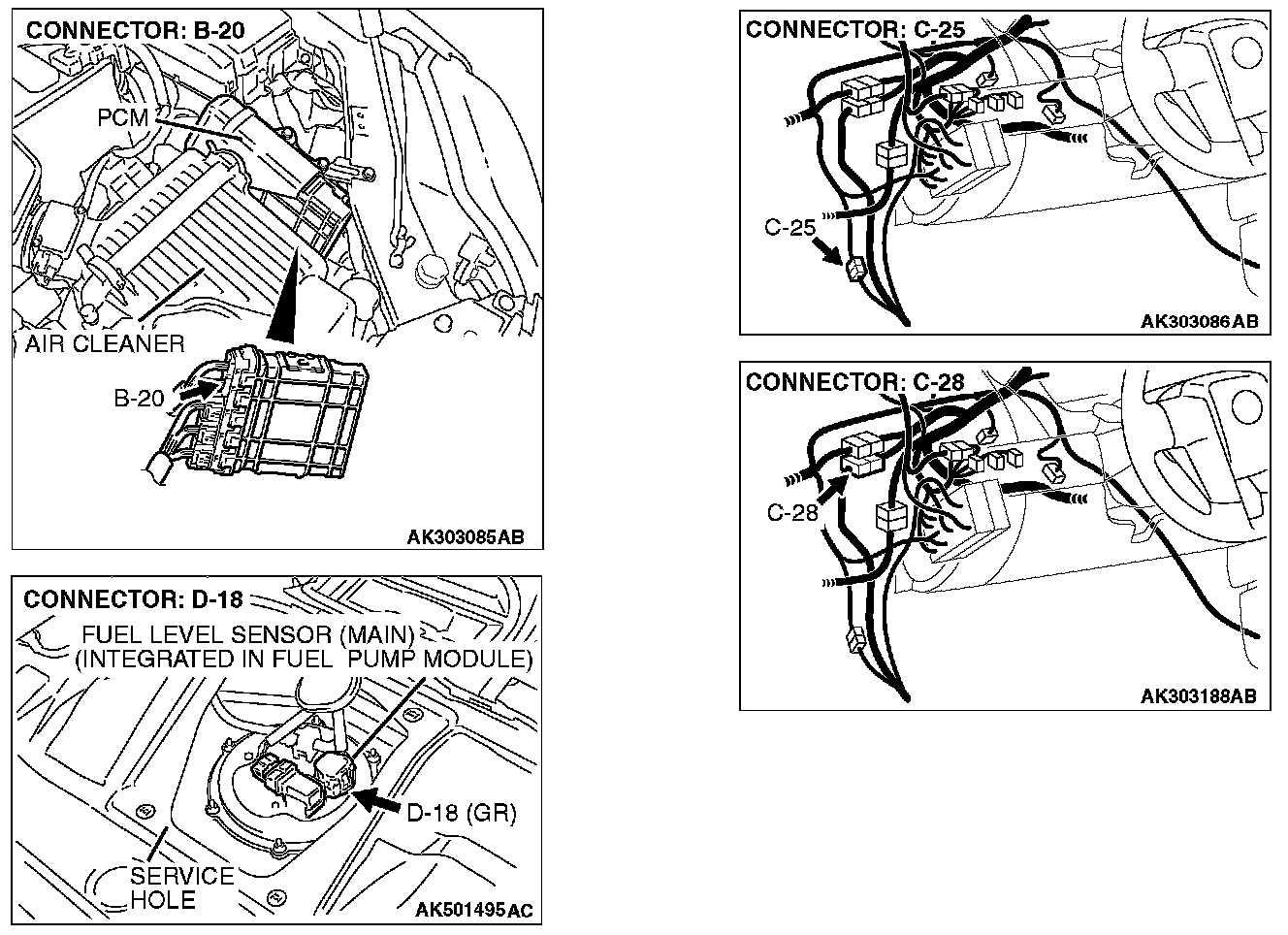 CONNECTOR: B-20

PCM

AIR CLEANER

B-20

AK303085AB

CONNECTOR: D-18

FUEL LEVEL SENSOR (MAIN)
(INTEGRATED IN FUEL PUMP MODULE)

D-18 (GR)

SERVICE HOLE

AK501495AC

CONNECTOR: C-25

C-25

AK303086AB

CONNECTOR: C-28

C-28

AK303188AB