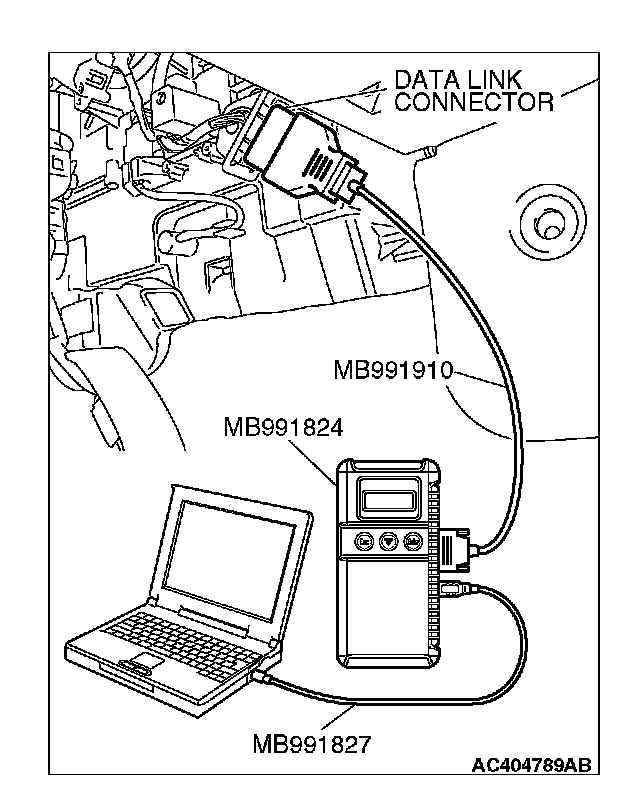 DATA LINK CONNECTOR

MB991910

MB991824

MB991827

AC404789AB