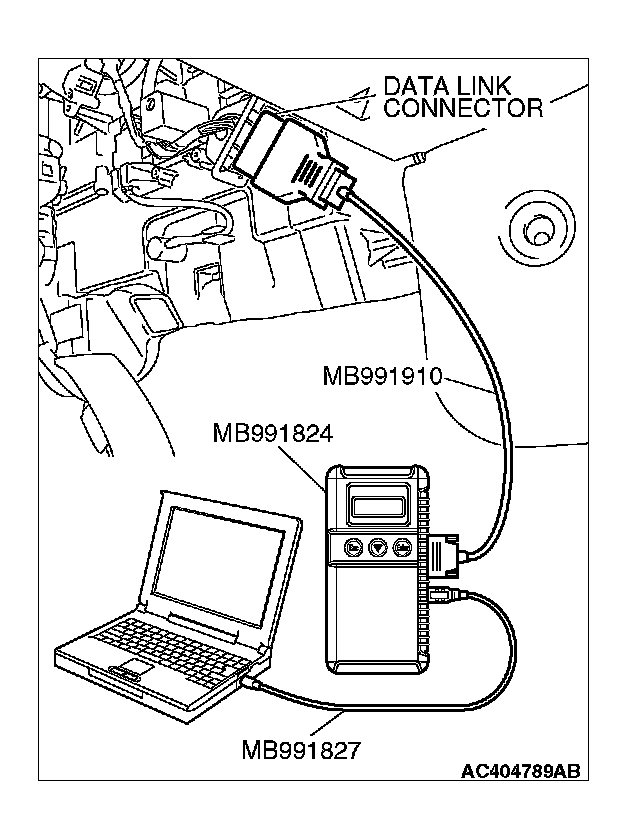 DATA LINK CONNECTOR

MB991910

MB991824

MB991827

AC404789AB