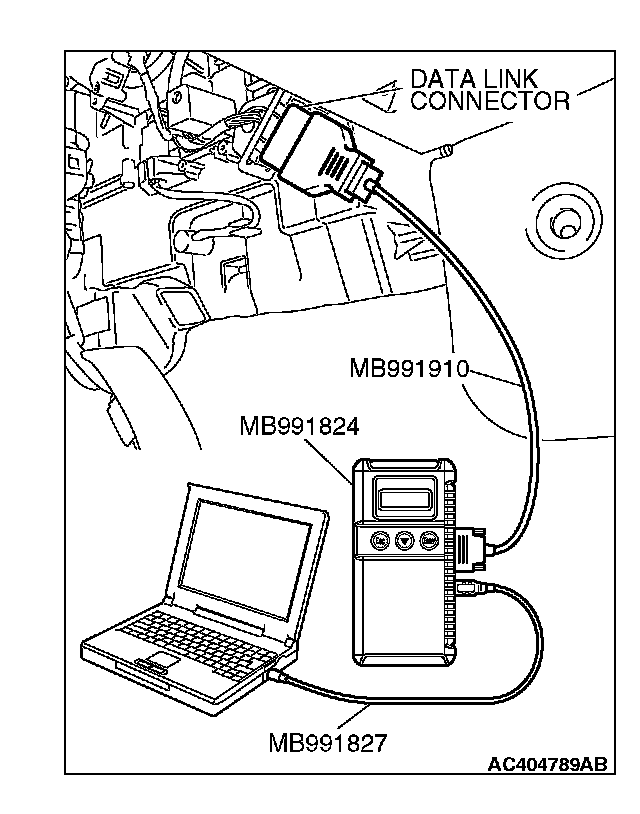 DATA LINK CONNECTOR

MB991910

MB991824

MB991827

AC404789AB