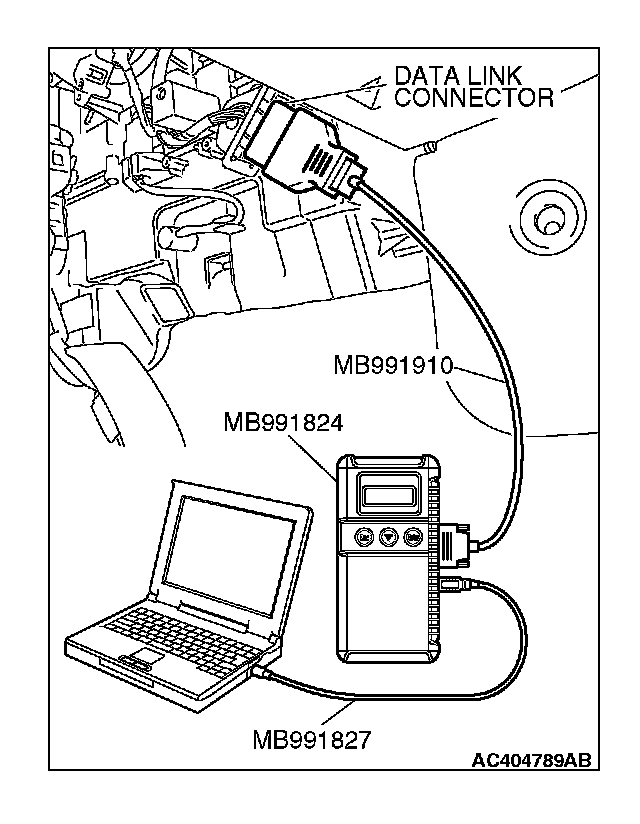 DATA LINK CONNECTOR

MB991910

MB991824

MB991827

AC404789AB