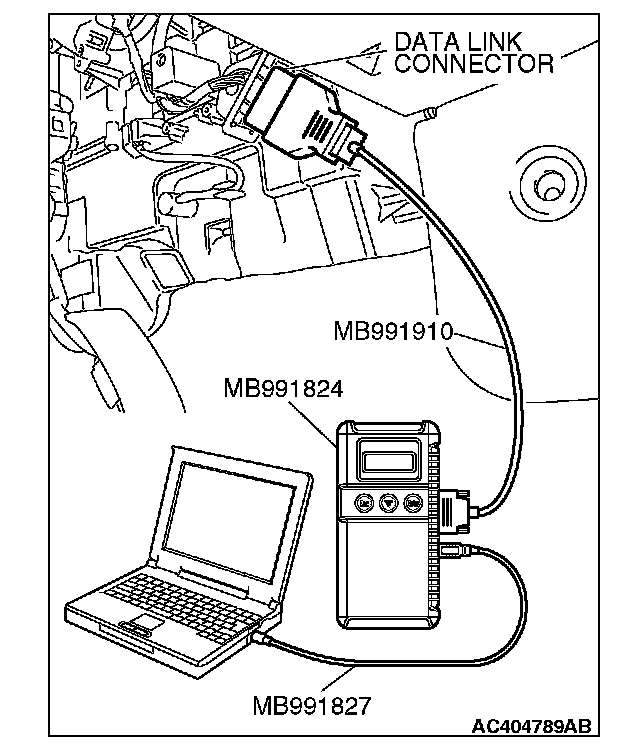 DATA LINK CONNECTOR

MB991910

MB991824

MB991827

AC404789AB