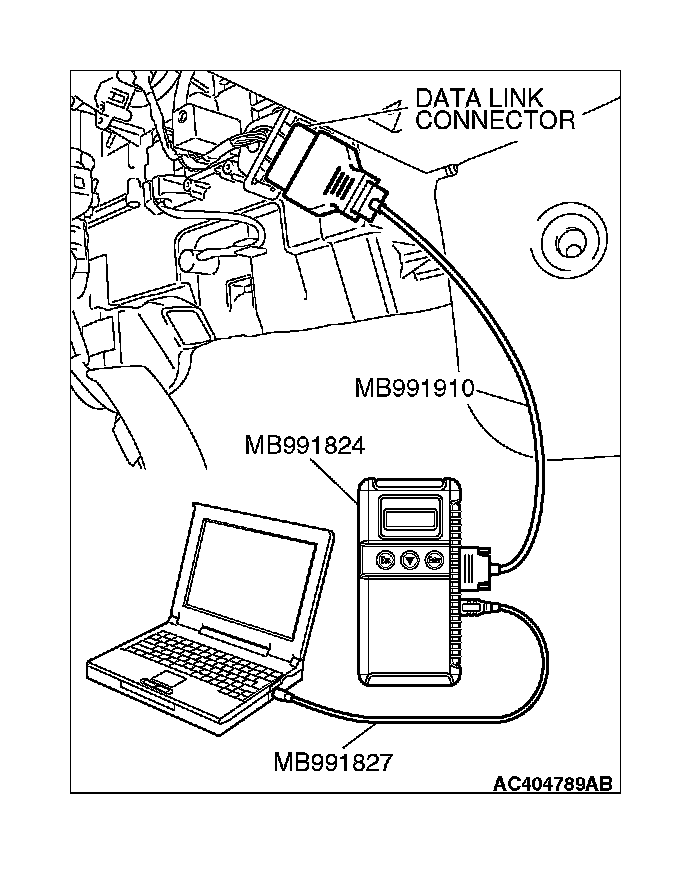 DATA LINK CONNECTOR

MB991910

MB991824

MB991827

AC404789AB