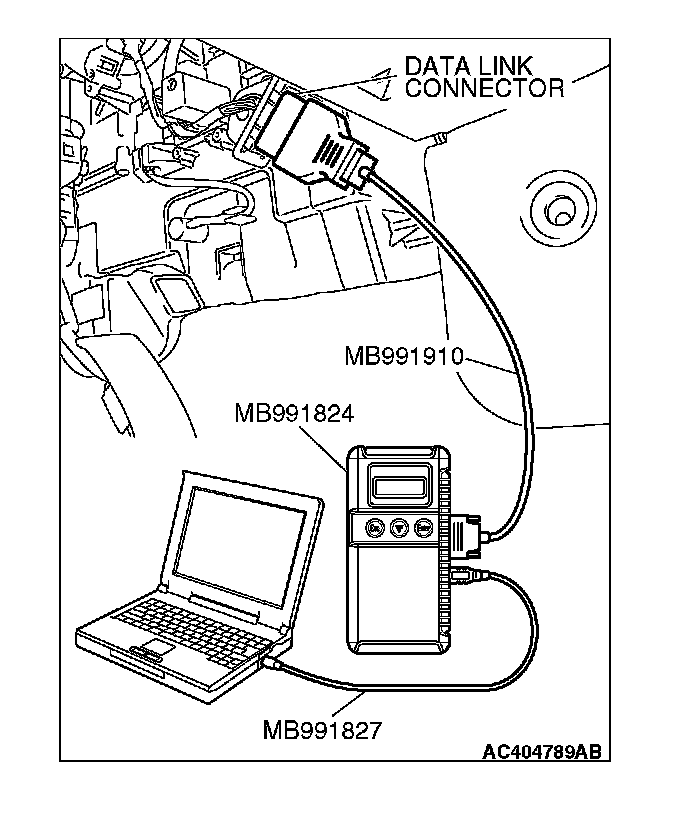 DATA LINK CONNECTOR

MB991910

MB991824

MB991827

AC404789AB