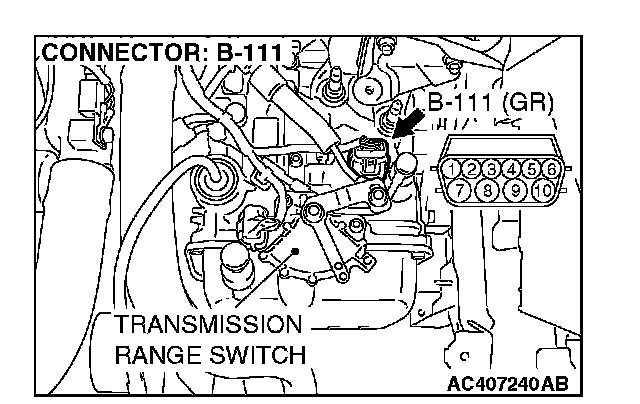 CONNECTOR: B-111

B-111 (GR)

1 2 3 4 5 6
7 8 9 10

TRANSMISSION RANGE SWITCH

AC407240AB