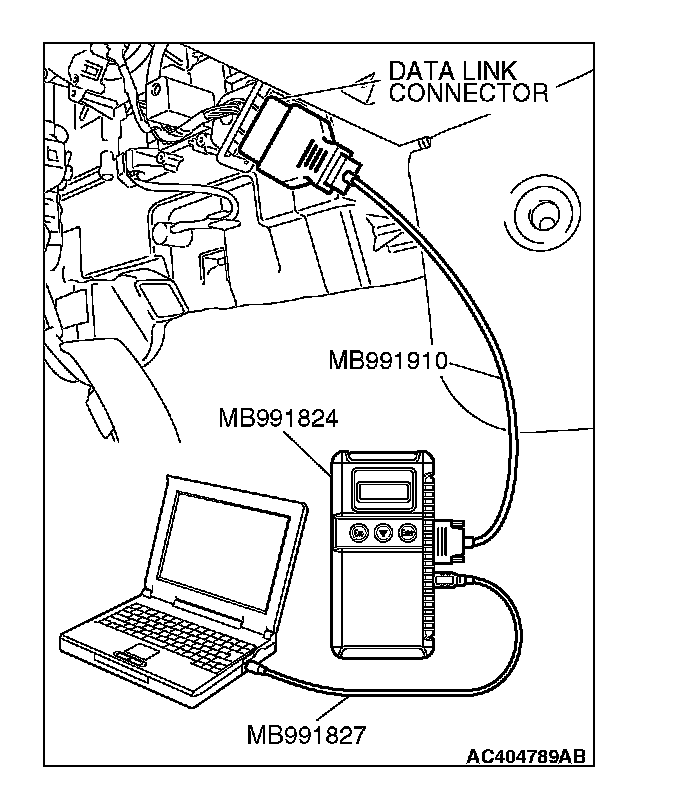 DATA LINK CONNECTOR

MB991910

MB991824

MB991827

AC404789AB