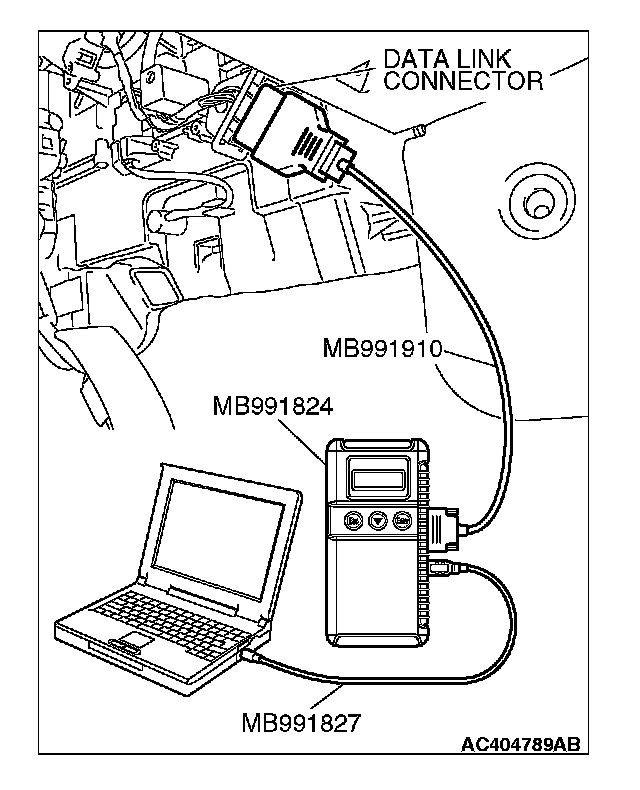 DATA LINK CONNECTOR

MB991910

MB991824

MB991827

AC404789AB