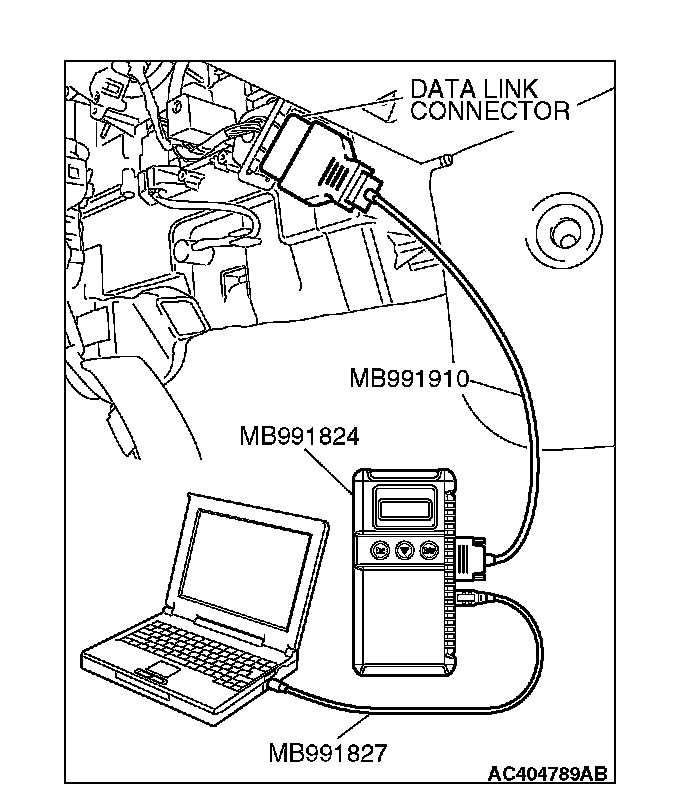 DATA LINK CONNECTOR

MB991910

MB991824

MB991827

AC404789AB