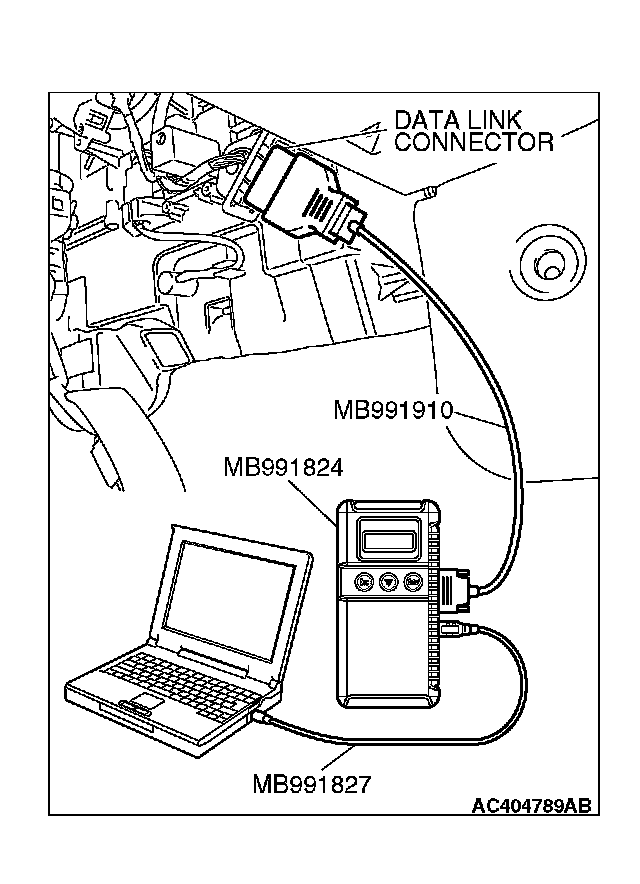 DATA LINK CONNECTOR

MB991910

MB991824

MB991827

AC404789AB