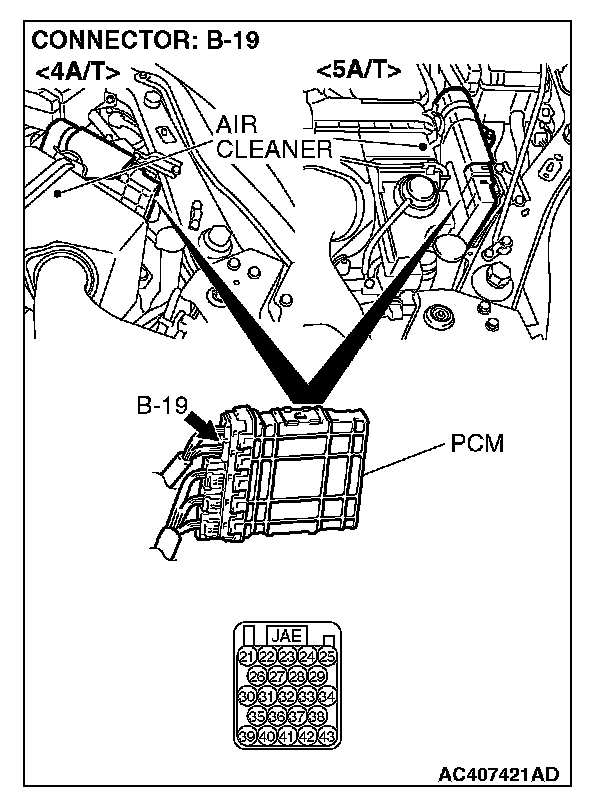 CONNECTOR: B-19

<4A/T>

<5A/T>

AIR CLEANER

B-19

PCM

JAE

21 22 23 24 25
26 27 28 29
30 31 32 33 34
35 36 37 38
39 40 41 42 43

AC407421AD