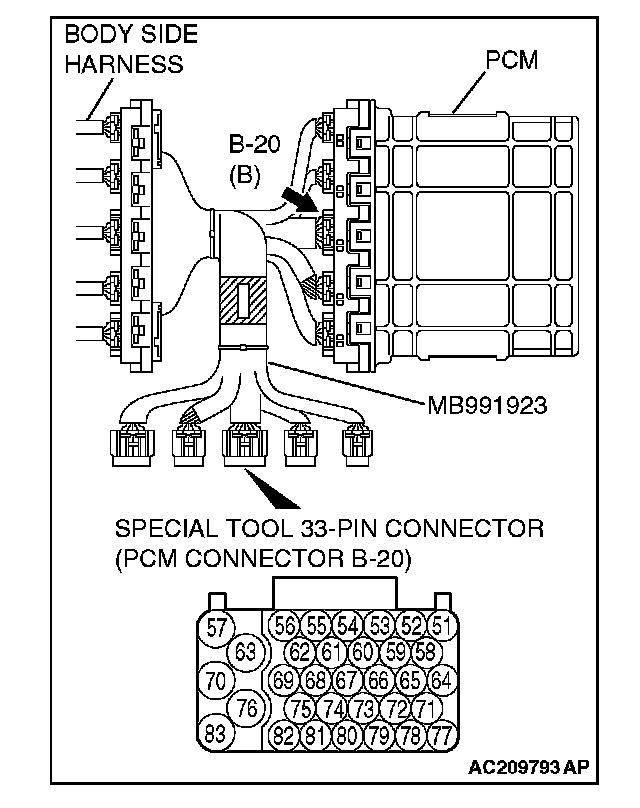 BODY SIDE HARNESS

PCM

B-20
(B)

MB991923

SPECIAL TOOL 33-PIN CONNECTOR
(PCM CONNECTOR B-20)

57
56 55 54 53 52 51
63
62 61 60 59 58
70
69 68 67 66 65 64
76
75 74 73 72 71
83
82 81 80 79 78 77

AC209793 AP