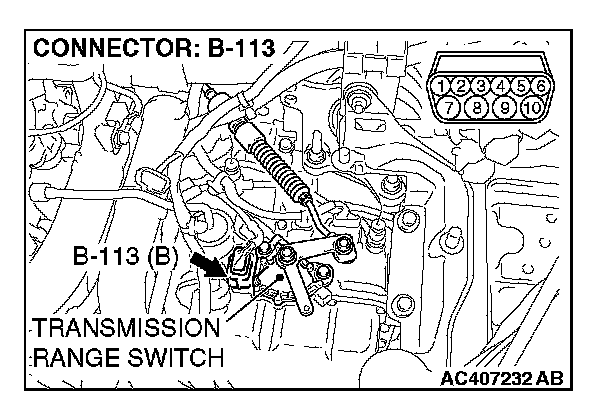 CONNECTOR: B-113

1 2 3 4 5 6
7 8 9 10

B-113 (B)

TRANSMISSION RANGE SWITCH

AC407232 AB