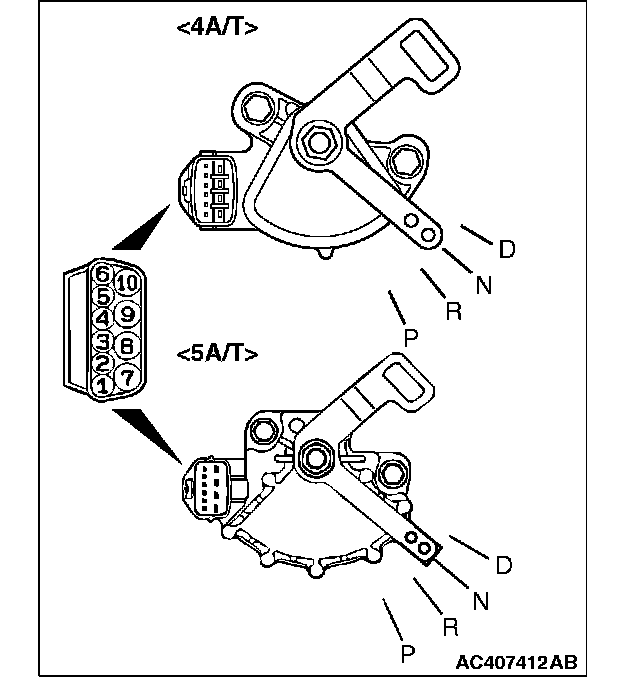 <4A/T>

D
N
R
P

6 10
5
4 9
3 8
2
1 7

<5A/T>

D
N
R
P

AC407412AB