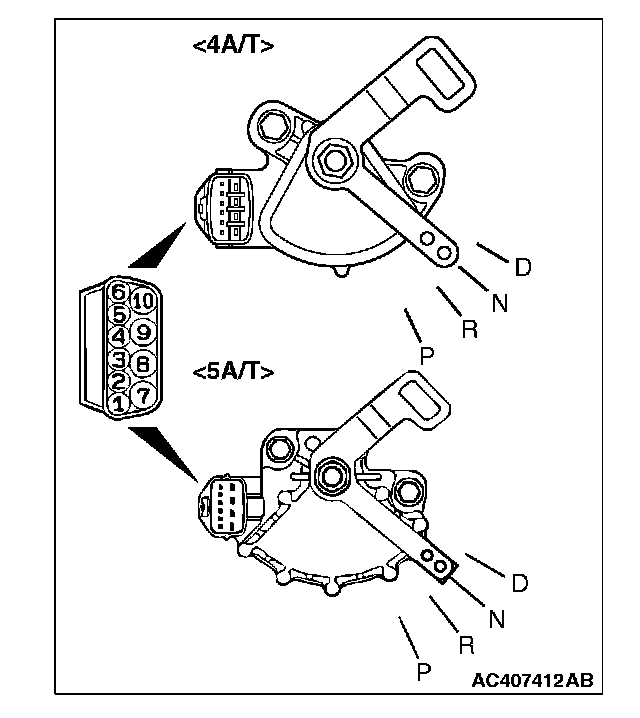 <4A/T>

D
N
R
P

6 10
5
4 9
3 8
2
1 7

<5A/T>

D
N
R
P

AC407412AB