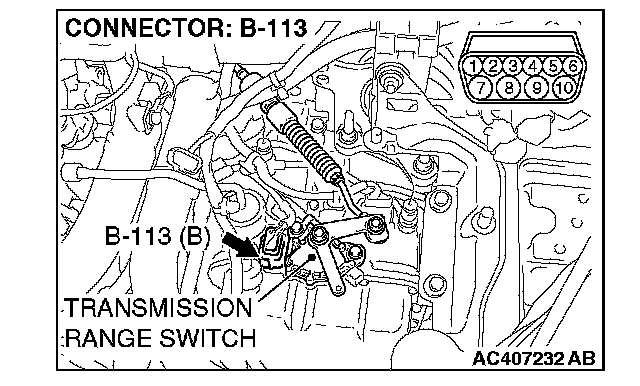 CONNECTOR: B-113

1 2 3 4 5 6
7 8 9 10

B-113 (B)

TRANSMISSION RANGE SWITCH

AC407232 AB