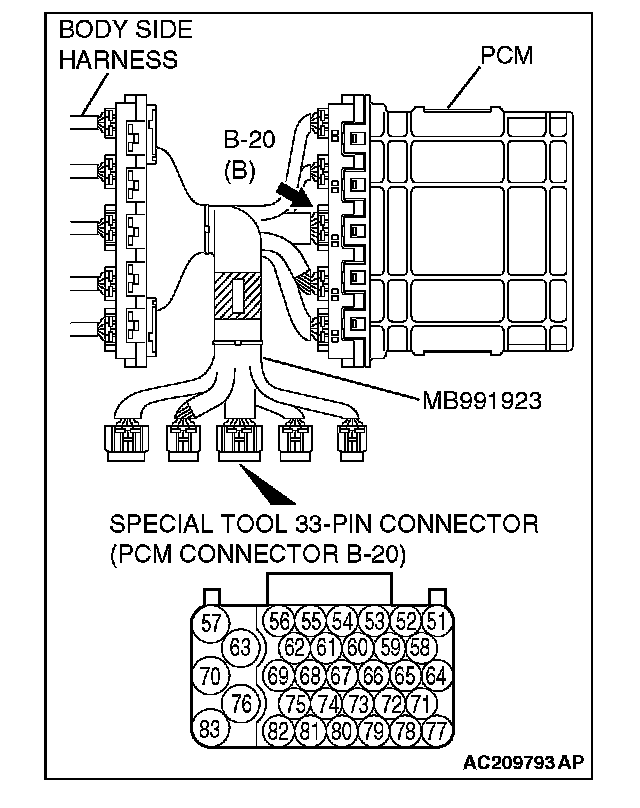 BODY SIDE HARNESS

PCM

B-20
(B)

MB991923

SPECIAL TOOL 33-PIN CONNECTOR
(PCM CONNECTOR B-20)

57 56 55 54 53 52 51
63 62 61 60 59 58
70 69 68 67 66 65 64
76 75 74 73 72 71
83 82 81 80 79 78 77

AC209793 AP